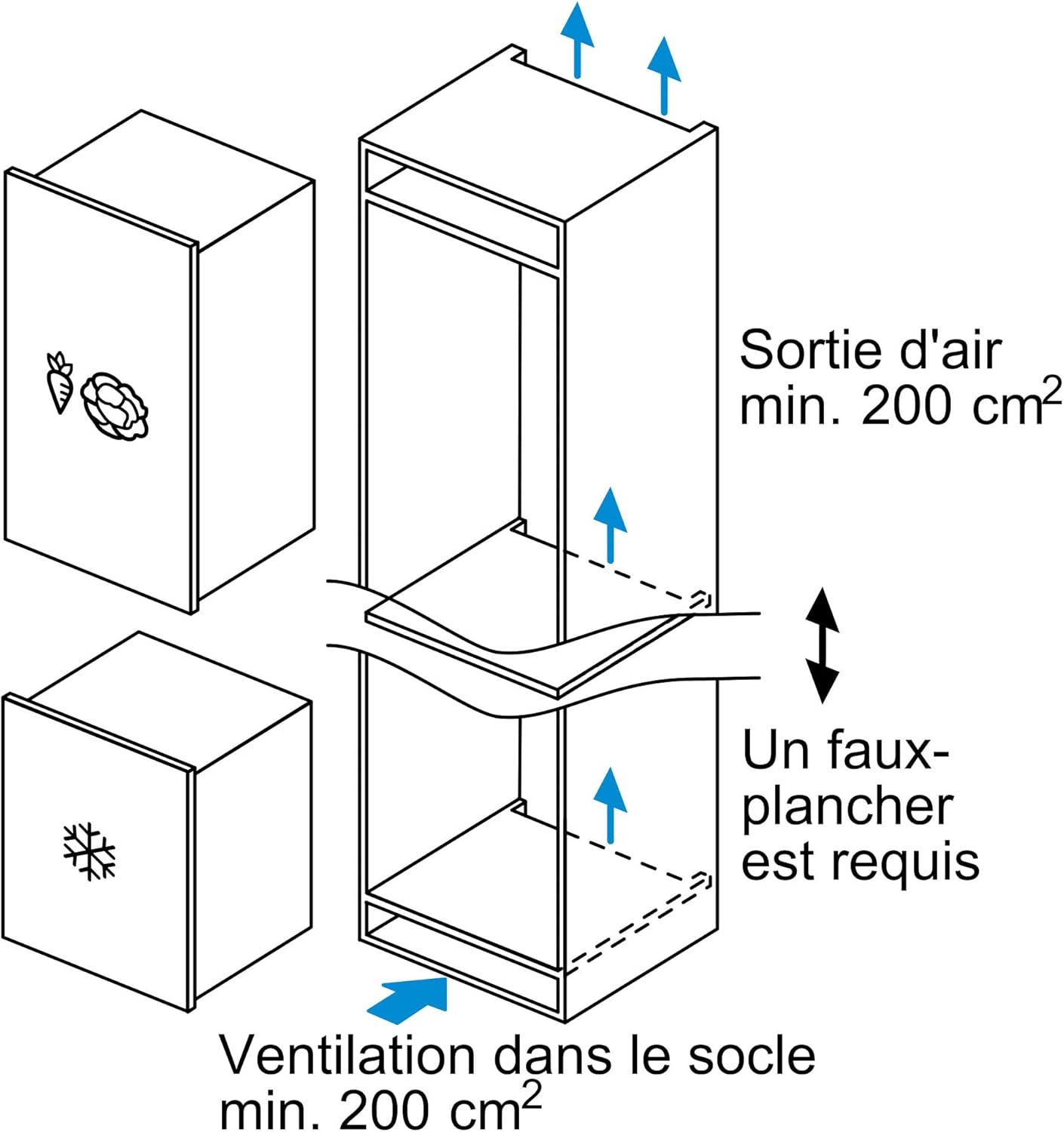 Sortie d'air min. 200 $cm^2$

Un faux-plancher est requis

Ventilation dans le socle min. 200 $cm^2$