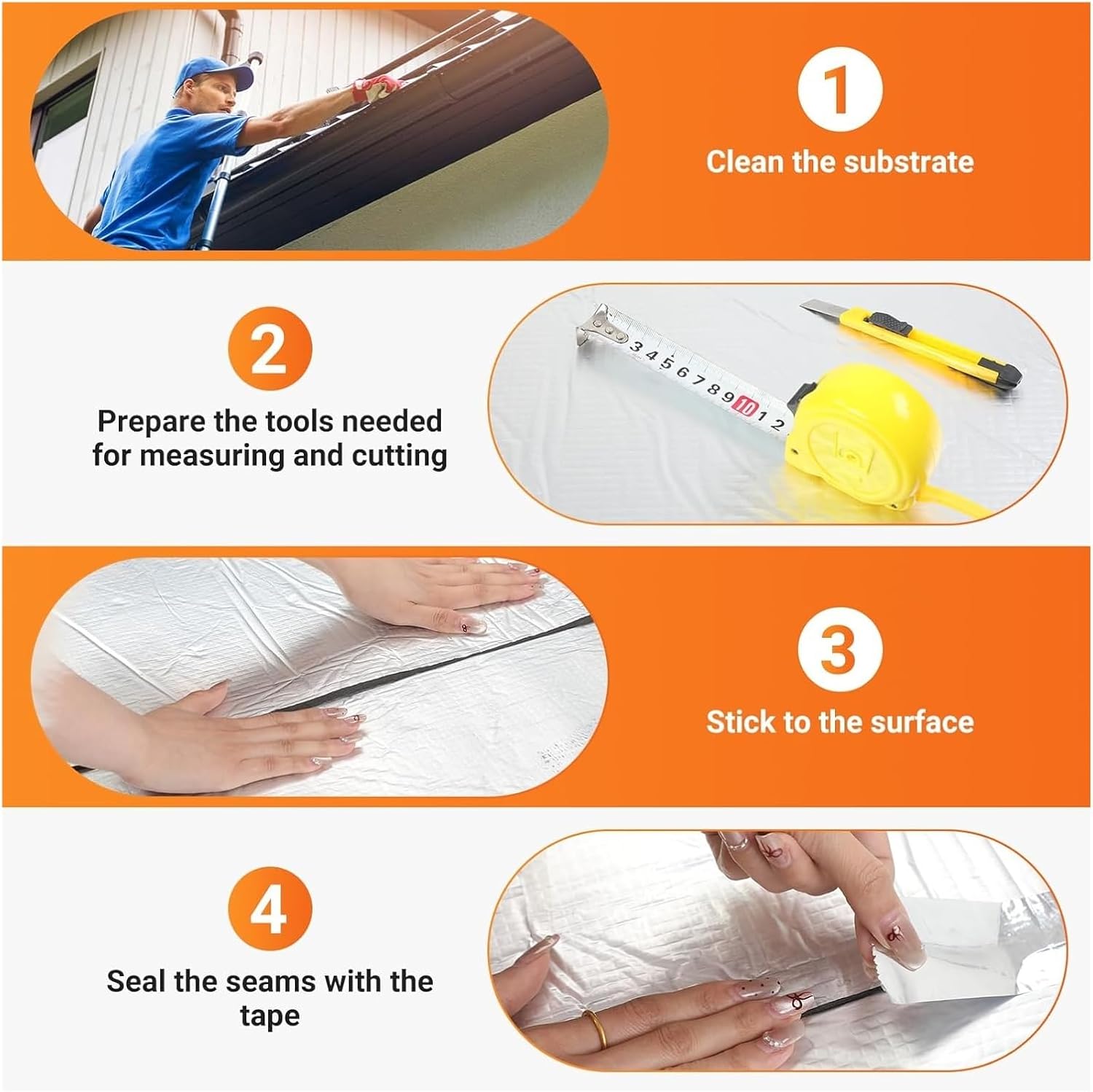 1

Clean the substrate

2

Prepare the tools needed for measuring and cutting

3 4 5 6 7 8 9 10 1 2

3

Stick to the surface

4

Seal the seams with the tape