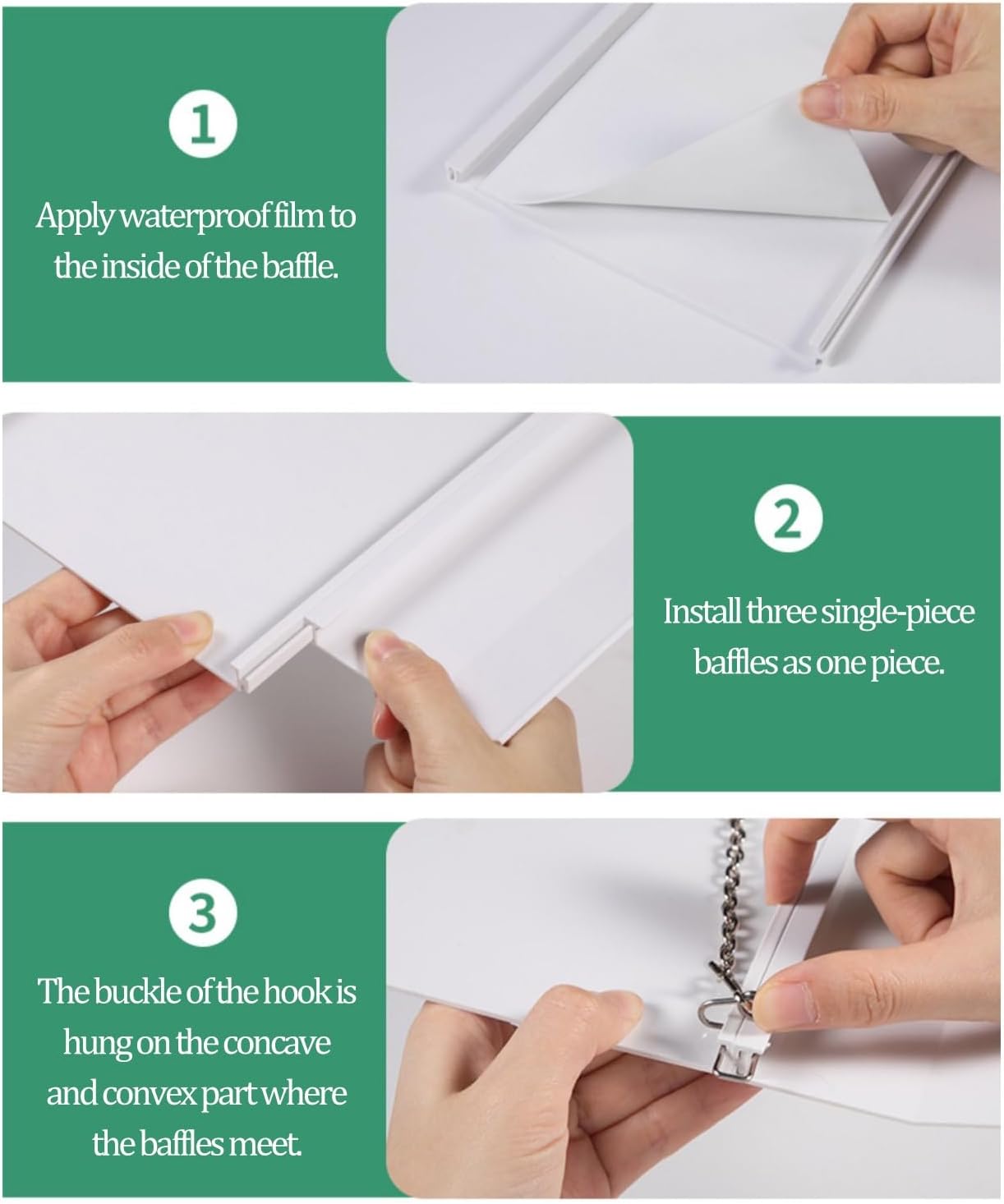 1

Apply waterproof film to the inside of the baffle.

2

Install three single-piece baffles as one piece.

3

The buckle of the hook is hung on the concave and convex part where the baffles meet.