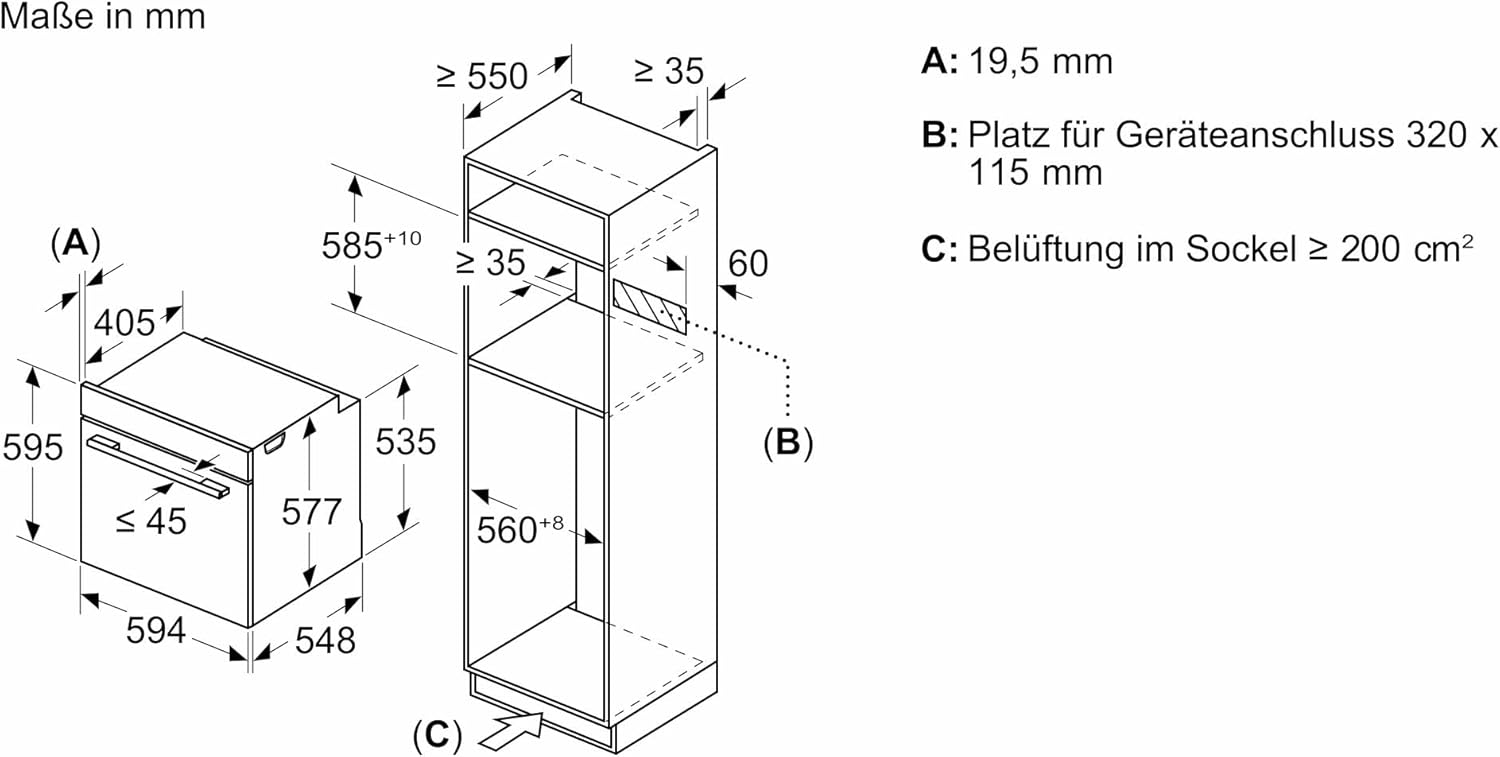 Maße in mm

(A)
405
595
≤ 45
577
535
594
548

≥ 550
≥ 35
$585^{+10}$
≥ 35
60
(B)
$560^{+8}$
(C)

A: 19,5 mm

B: Platz für Geräteanschluss 320 x 115 mm

C: Belüftung im Sockel ≥ 200 $cm^2$