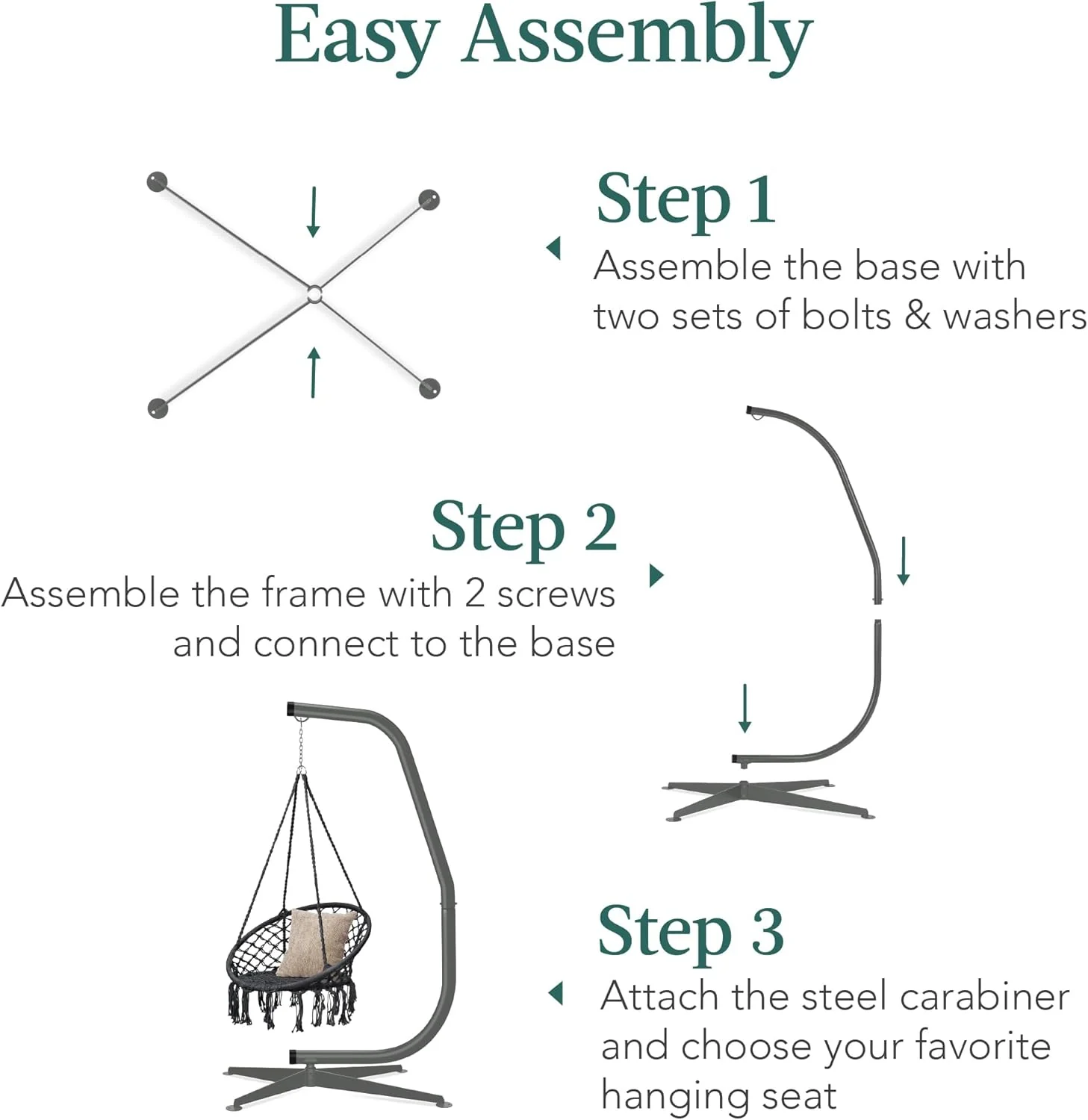 Easy Assembly

Step 1
Assemble the base with two sets of bolts & washers

Step 2
Assemble the frame with 2 screws and connect to the base

Step 3
Attach the steel carabiner and choose your favorite hanging seat