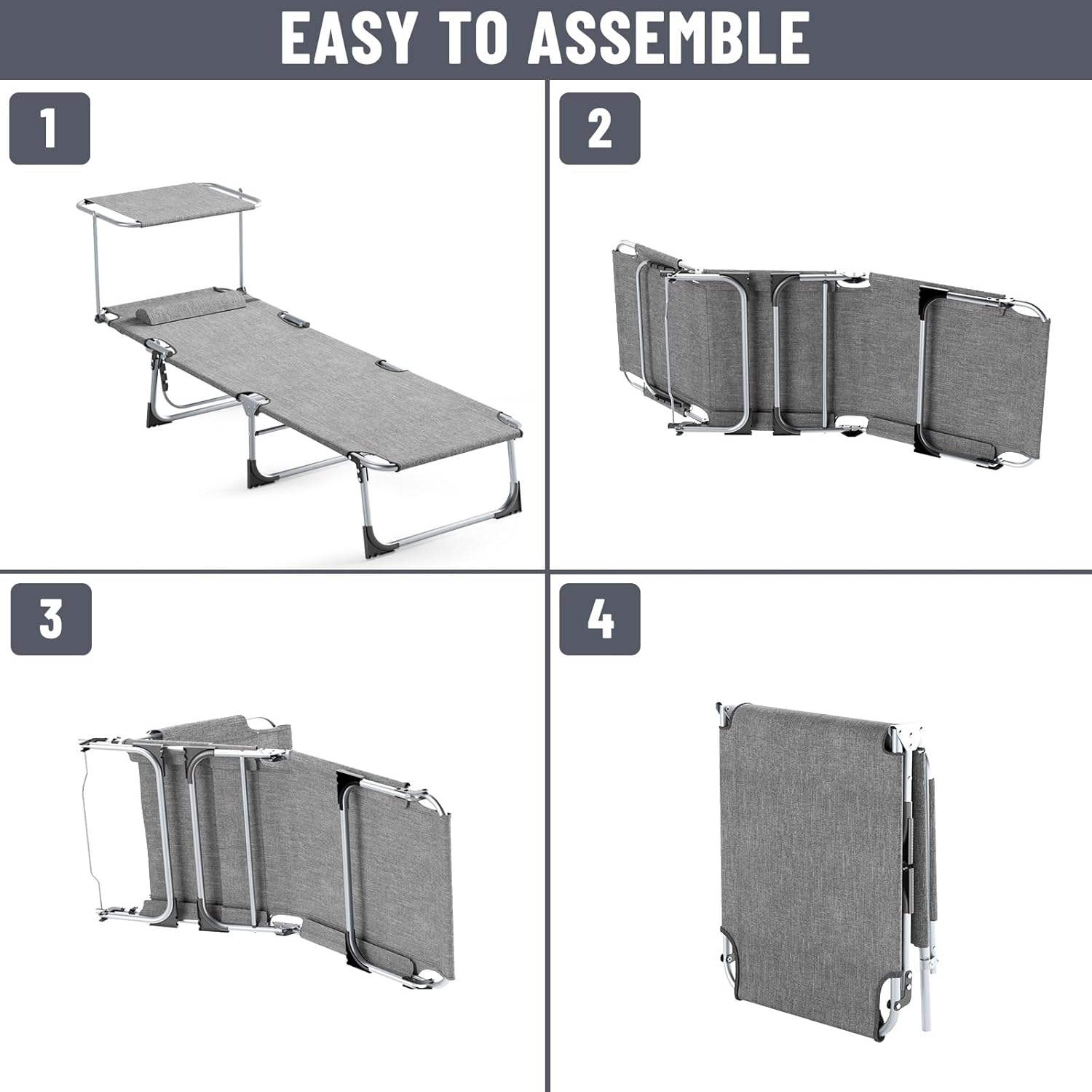 EASY TO ASSEMBLE

1

2

3

4