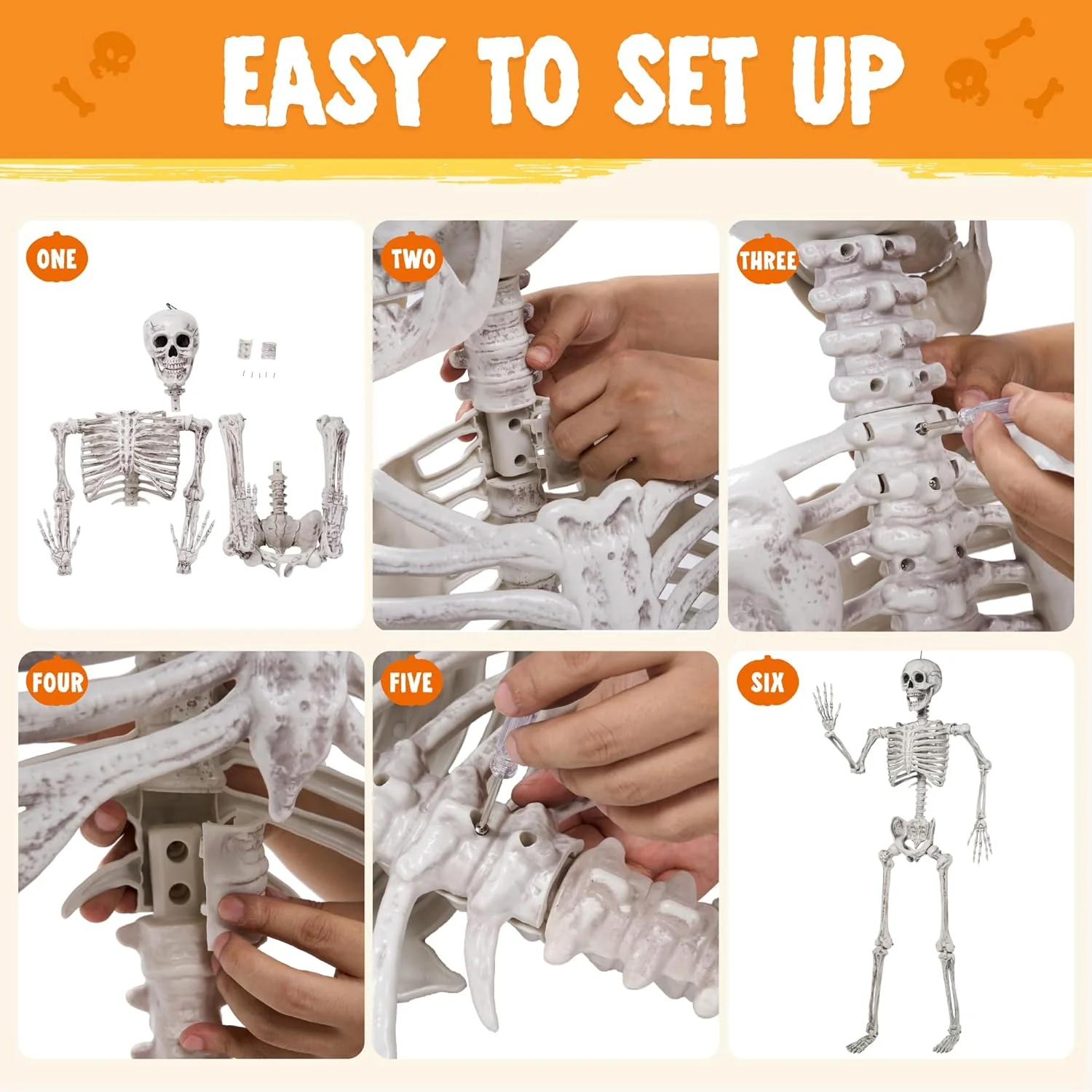 EASY TO SET UP

ONE

TWO

THREE

FOUR

FIVE

SIX