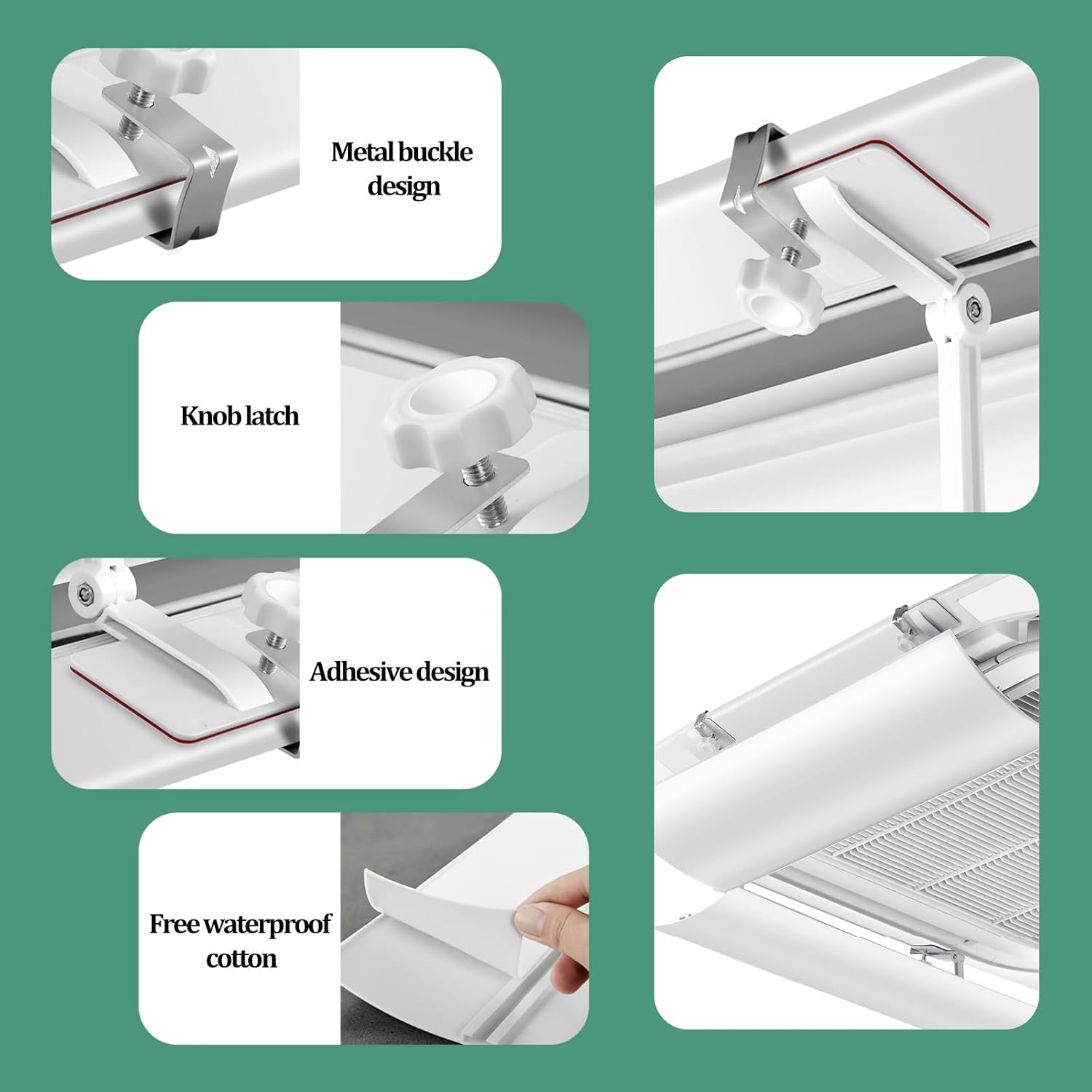 Metal buckle design

Knob latch

Adhesive design

Free waterproof cotton