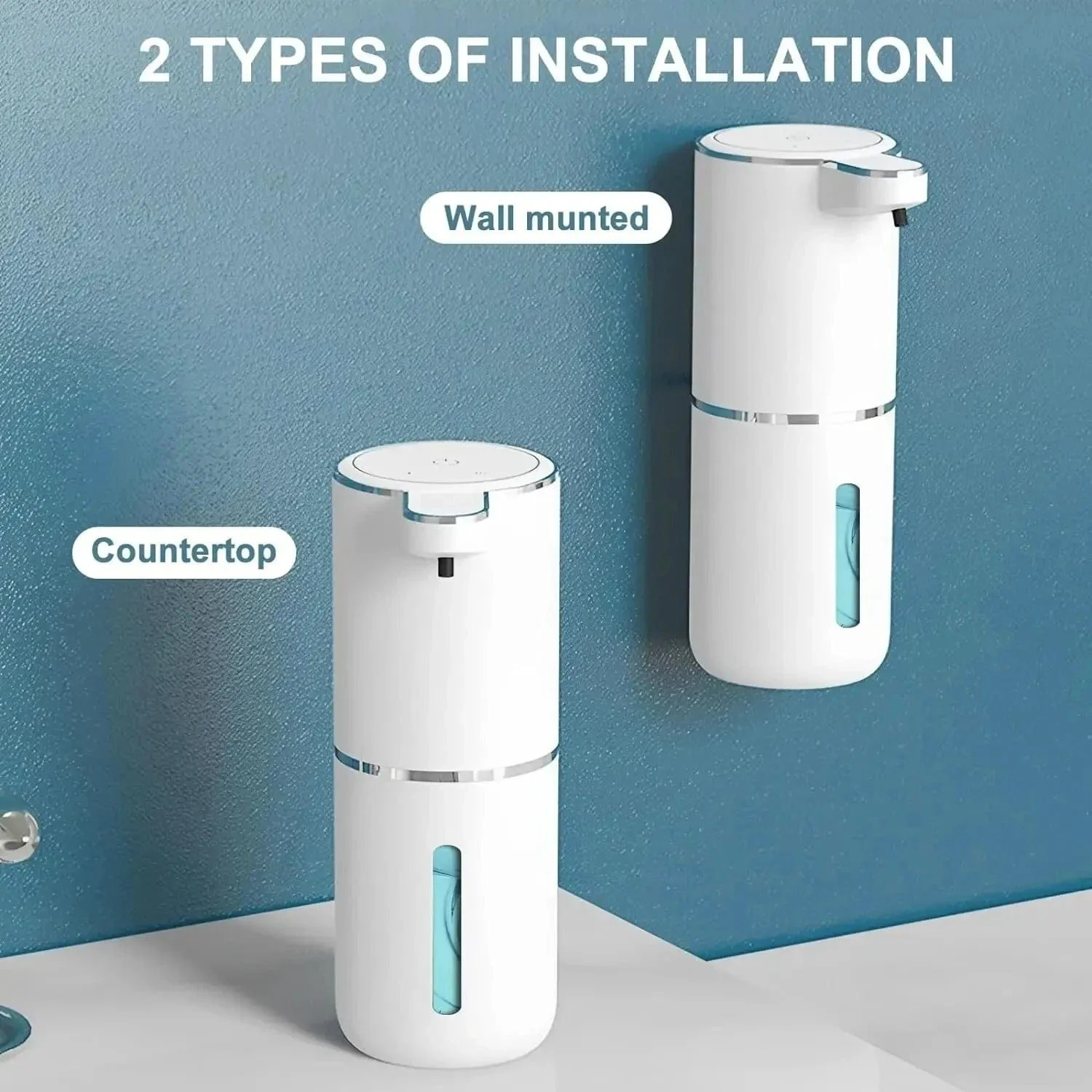 2 TYPES OF INSTALLATION

Wall munted

Countertop