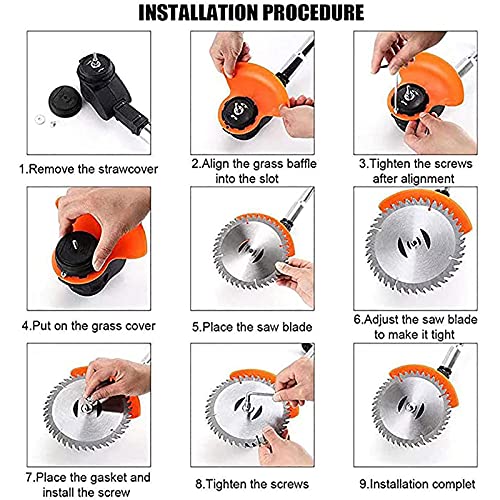 INSTALLATION PROCEDURE

1.Remove the strawcover

2.Align the grass baffle into the slot

3.Tighten the screws after alignment

4.Put on the grass cover

5.Place the saw blade

6.Adjust the saw blade to make it tight

7.Place the gasket and install the screw

8.Tighten the screws

9.Installation complet