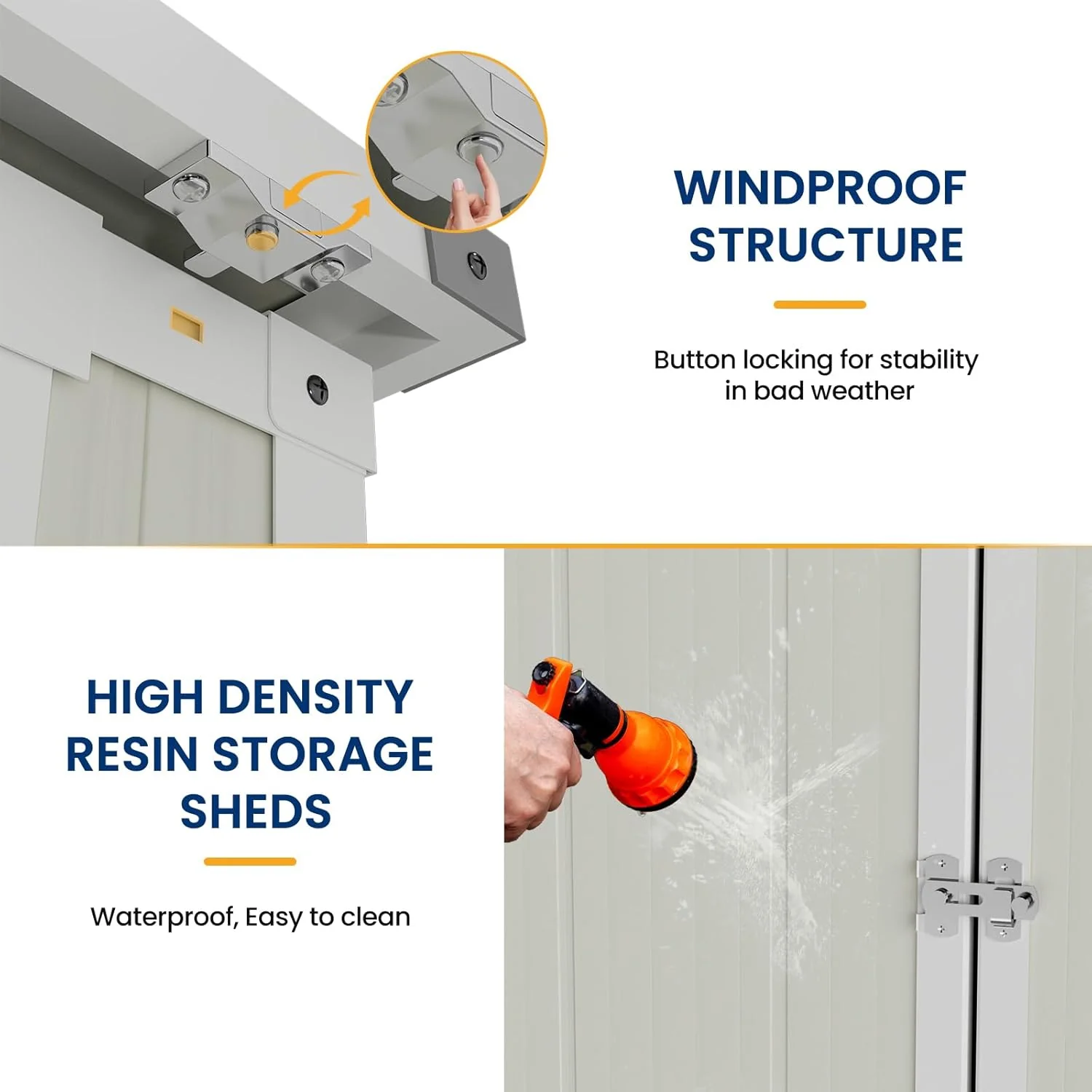 WINDPROOF STRUCTURE

Button locking for stability in bad weather

HIGH DENSITY RESIN STORAGE SHEDS

Waterproof, Easy to clean