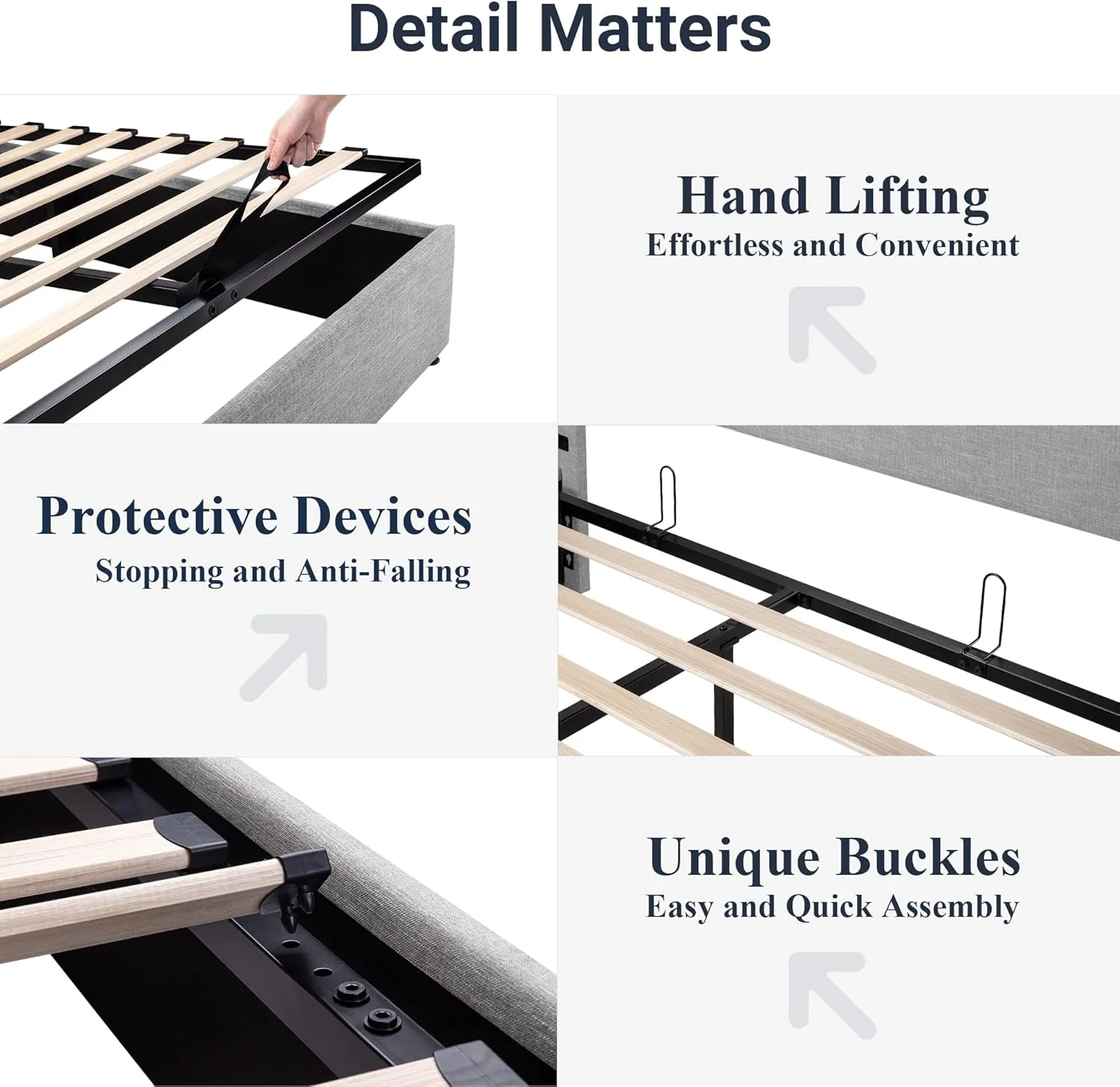 Detail Matters

Hand Lifting
Effortless and Convenient

Protective Devices
Stopping and Anti-Falling

Unique Buckles
Easy and Quick Assembly