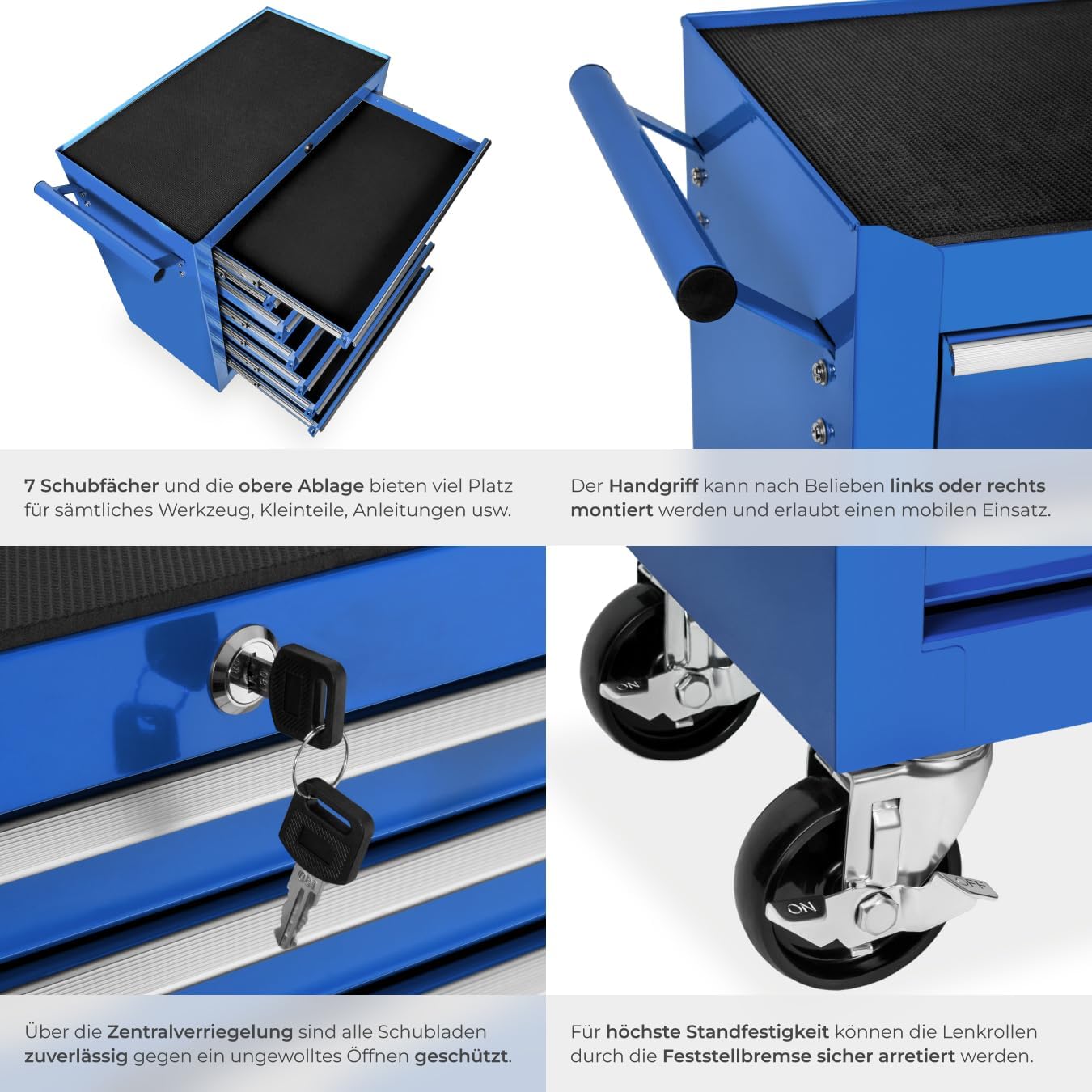 7 Schubfächer und die obere Ablage bieten viel Platz für sämtliches Werkzeug, Kleinteile, Anleitungen usw.

Der Handgriff kann nach Belieben links oder rechts montiert werden und erlaubt einen mobilen Einsatz.

ON

ON

OFF

Über die Zentralverriegelung sind alle Schubladen zuverlässig gegen ein ungewolltes Öffnen geschützt.

Für höchste Standfestigkeit können die Lenkrollen durch die Feststellbremse sicher arretiert werden.