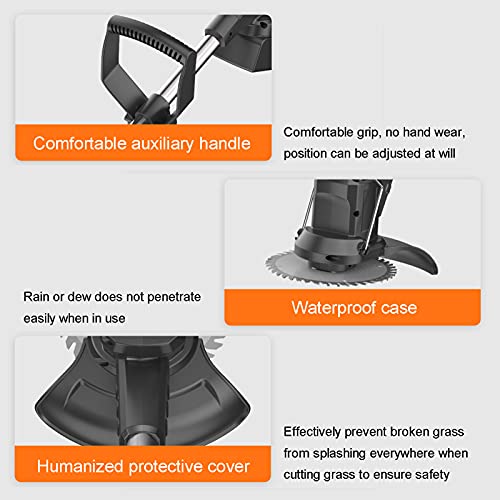 Comfortable auxiliary handle

Comfortable grip, no hand wear, position can be adjusted at will

Rain or dew does not penetrate easily when in use

Waterproof case

Humanized protective cover

Effectively prevent broken grass from splashing everywhere when cutting grass to ensure safety