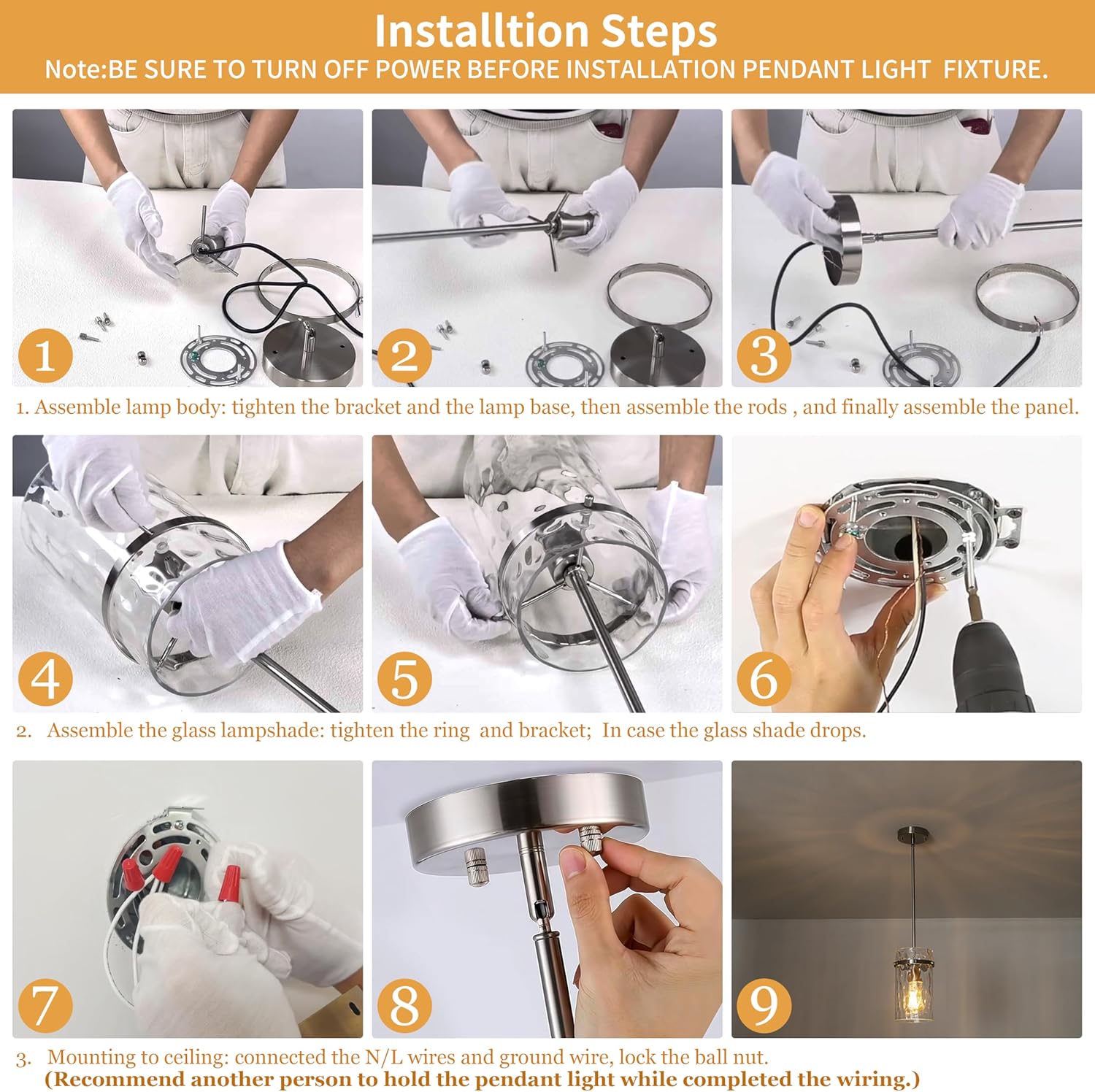 Installtion Steps
Note:BE SURE TO TURN OFF POWER BEFORE INSTALLATION PENDANT LIGHT FIXTURE.

1

2

3

1. Assemble lamp body: tighten the bracket and the lamp base, then assemble the rods , and finally assemble the panel.

4

5

6

2. Assemble the glass lampshade: tighten the ring and bracket; In case the glass shade drops.

7

8

9

3. Mounting to ceiling: connected the N/L wires and ground wire, lock the ball nut.
(Recommend another person to hold the pendant light while completed the wiring.)