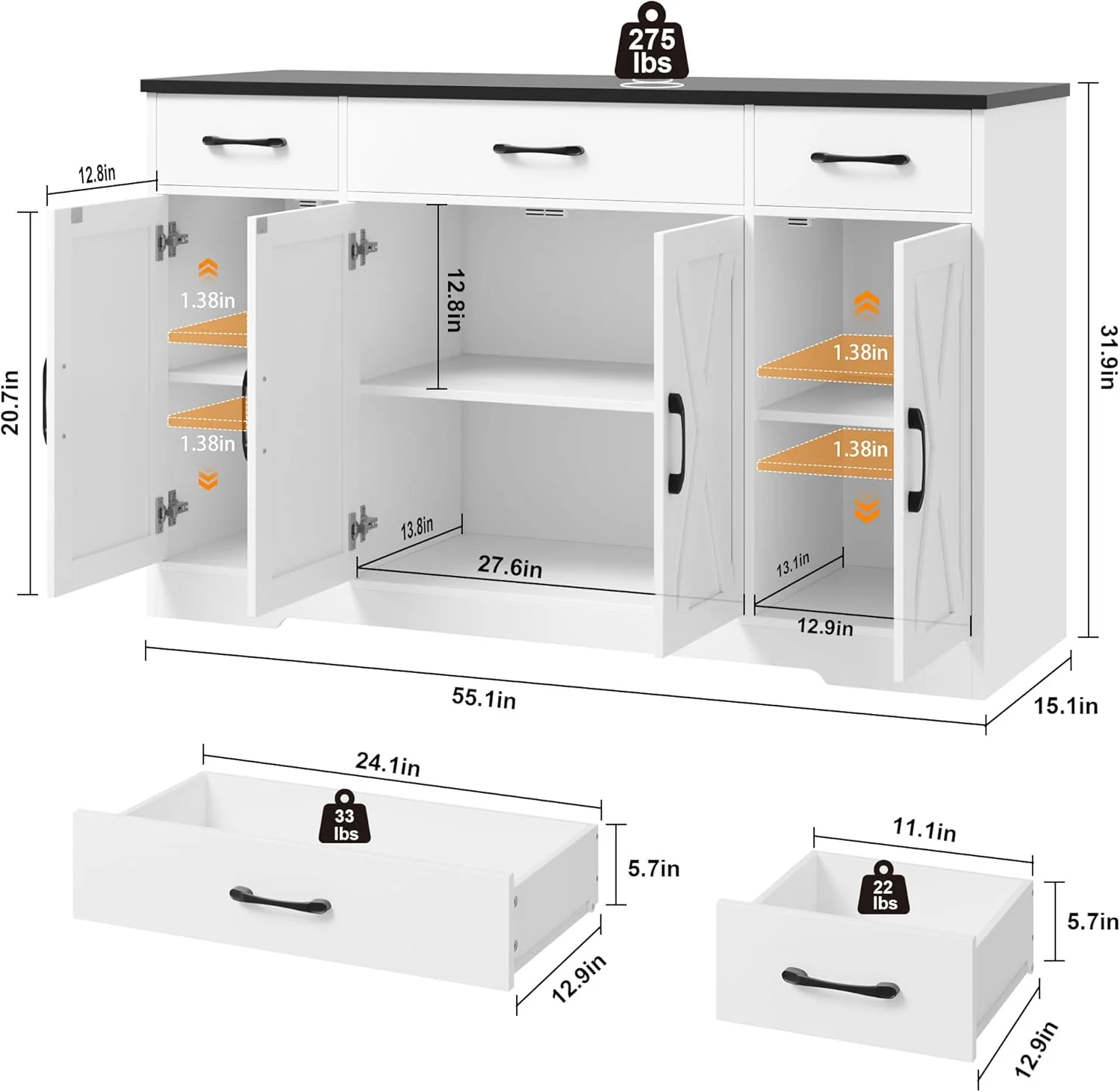 275 lbs

12.8in

20.7in

1.38in

1.38in

12.8in

13.8in

27.6in

1.38in

1.38in

13.1in

12.9in

31.9in

55.1in

15.1in

24.1in

33 lbs

5.7in

12.9in

11.1in

22 lbs

5.7in

12.9in