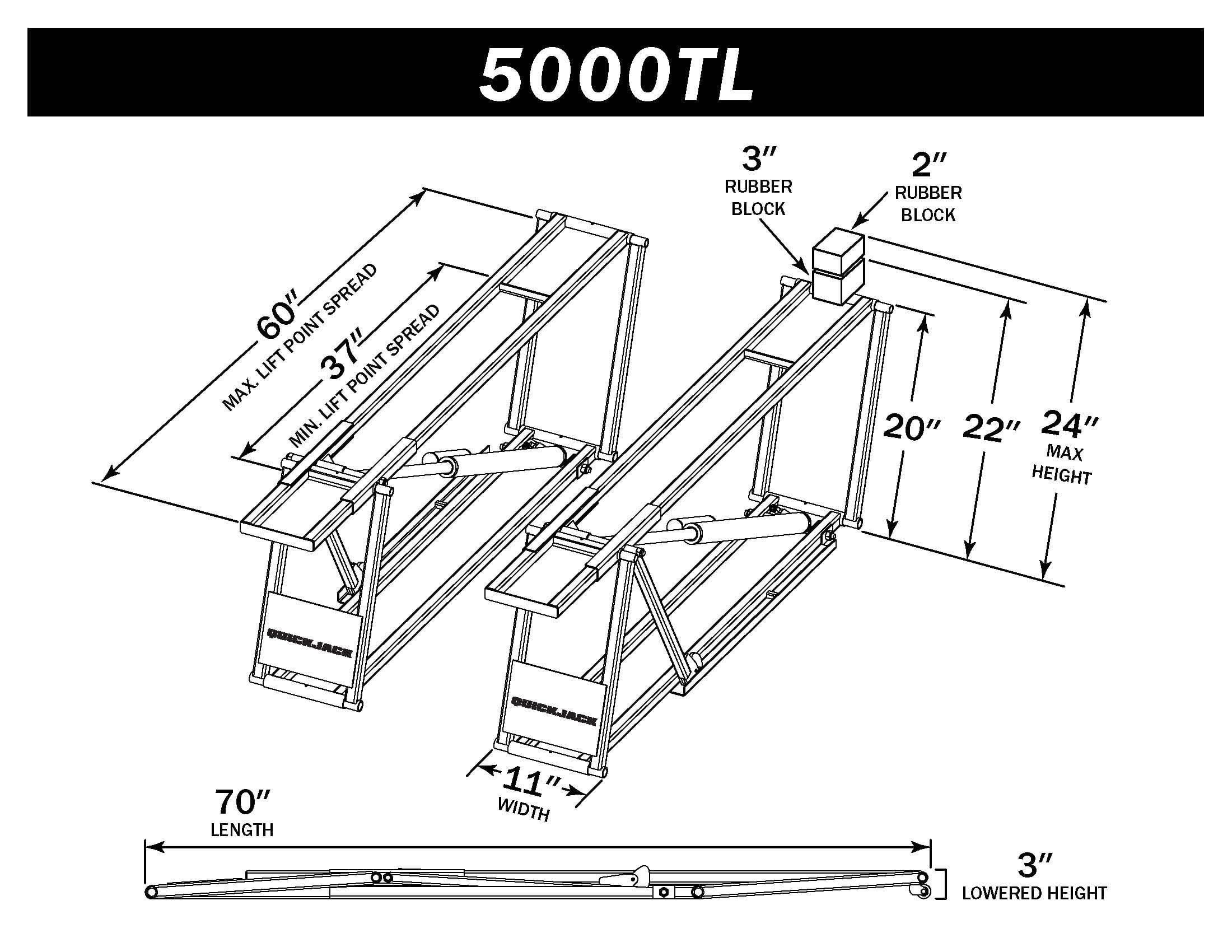 5000TL

3″
RUBBER BLOCK

2″
RUBBER BLOCK

60″
MAX. LIFT POINT SPREAD

37″
MIN. LIFT POINT SPREAD

20″

22″

24″
MAX HEIGHT

QUICKJACK

QUICKJACK

11″
WIDTH

70″
LENGTH

3″
LOWERED HEIGHT