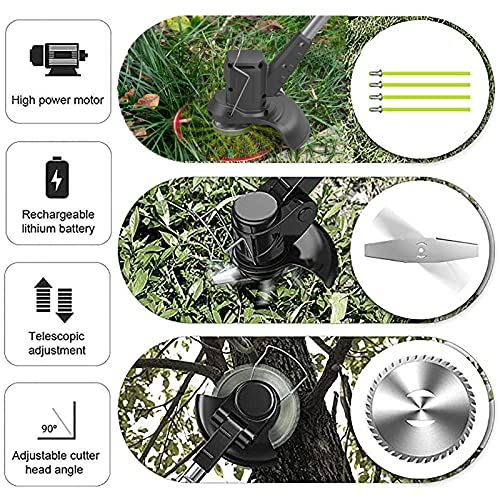 High power motor

Rechargeable lithium battery

Telescopic adjustment

90°

Adjustable cutter head angle