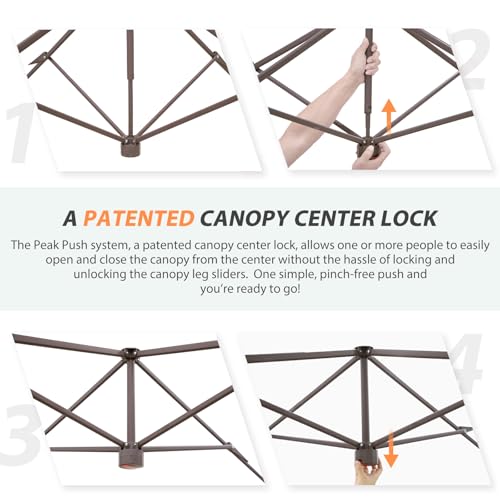 1

2

A PATENTED CANOPY CENTER LOCK

The Peak Push system, a patented canopy center lock, allows one or more people to easily open and close the canopy from the center without the hassle of locking and unlocking the canopy leg sliders. One simple, pinch-free push and you're ready to go!

3

4