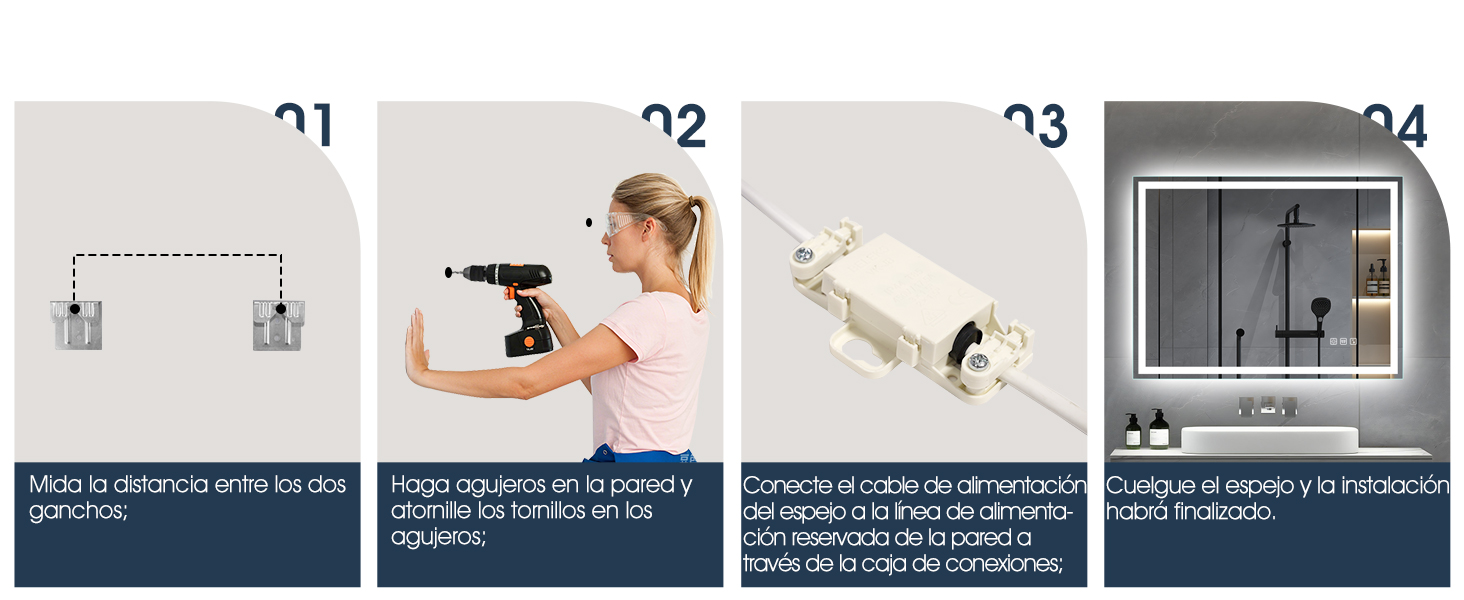 01

Mida la distancia entre los dos ganchos;

02

Haga agujeros en la pared y atornille los tornillos en los agujeros;

03

Conecte el cable de alimentación del espejo a la línea de alimentación reservada de la pared a través de la caja de conexiones;

04

Cuelgue el espejo y la instalación habrá finalizado.