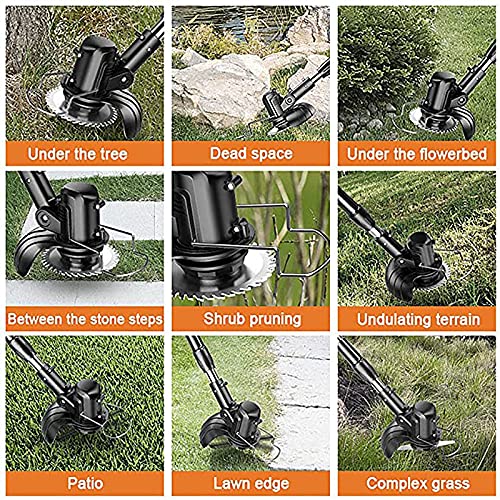 Under the tree

Dead space

Under the flowerbed

Between the stone steps

Shrub pruning

Undulating terrain

Patio

Lawn edge

Complex grass