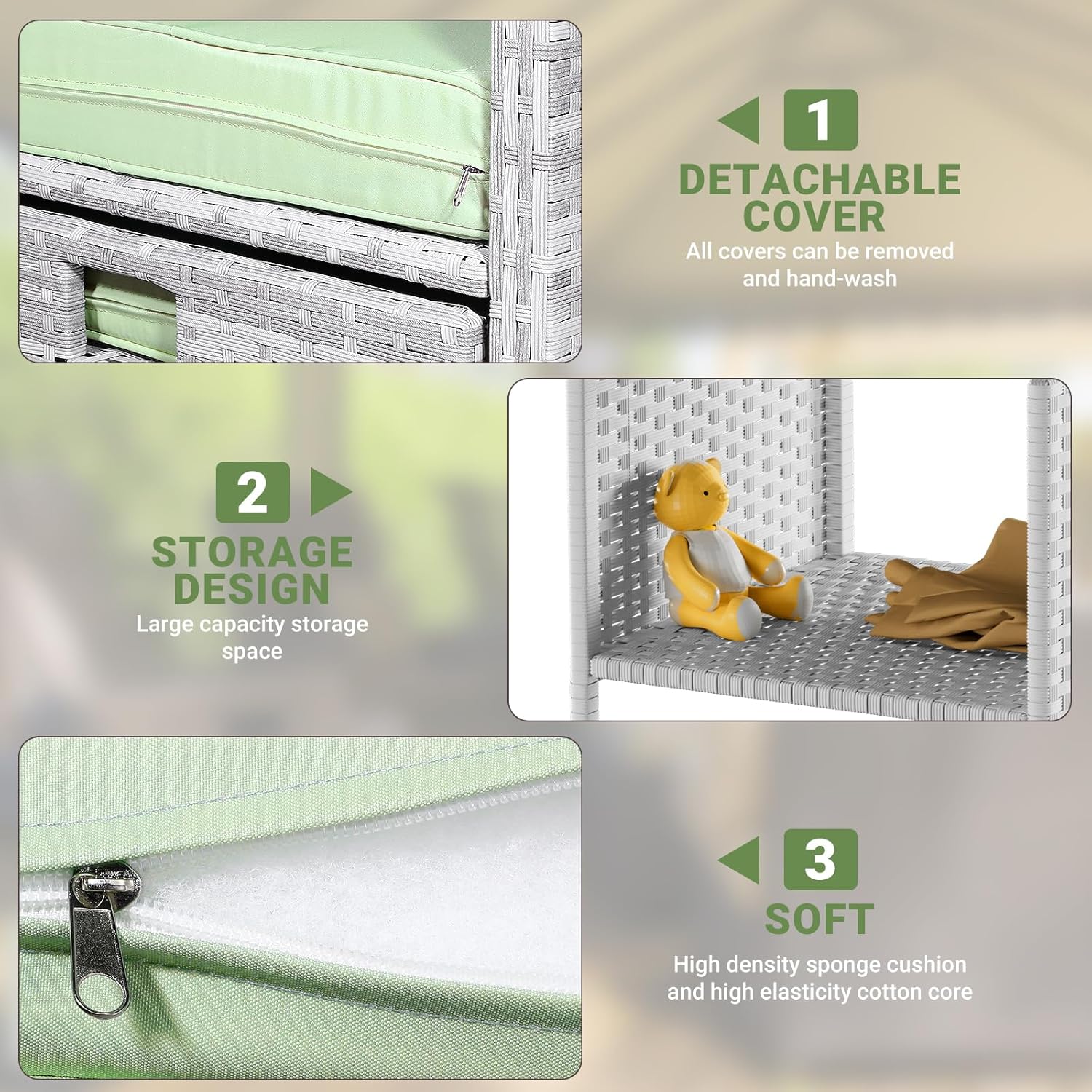 1

DETACHABLE COVER

All covers can be removed and hand-wash

2

STORAGE DESIGN

Large capacity storage space

3

SOFT

High density sponge cushion and high elasticity cotton core