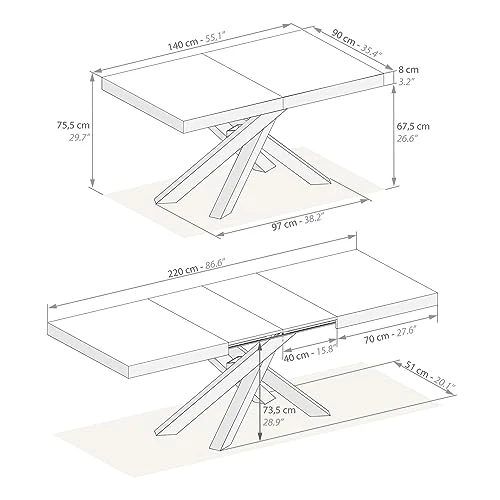 140 cm - 55.1"
90 cm - 35.4"
8 cm
3.2"
75,5 cm
29.7"
67,5 cm
26.6"
97 cm - 38.2"

220 cm - 86.6"
70 cm - 27.6"
40 cm - 15.8"
51 cm - 20.1"
73,5 cm
28.9"