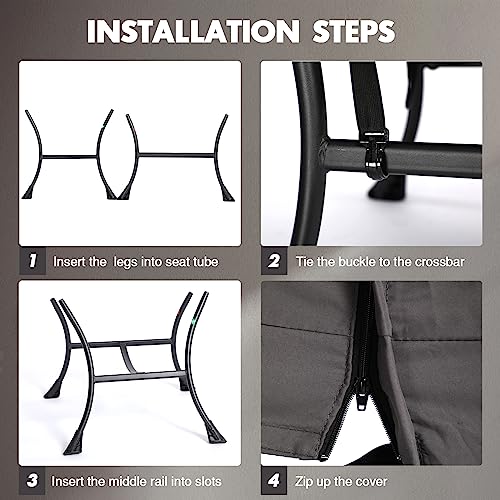 INSTALLATION STEPS

1 Insert the legs into seat tube

2 Tie the buckle to the crossbar

3 Insert the middle rail into slots

4 Zip up the cover