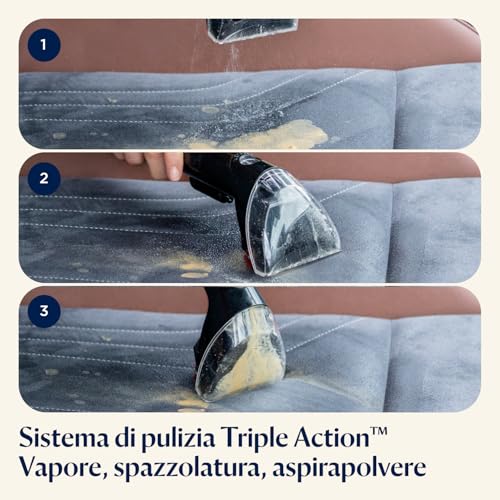 1

2

3

Sistema di pulizia Triple Action™
Vapore, spazzolatura, aspirapolvere