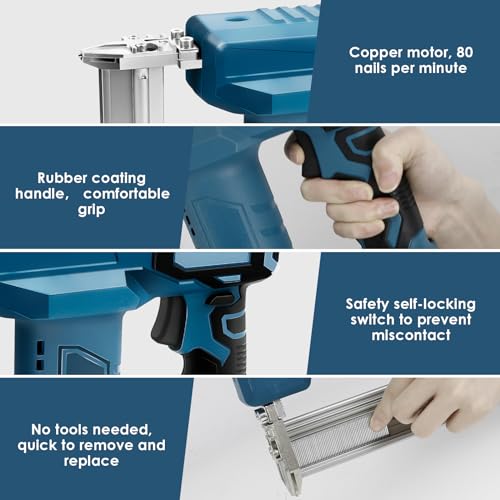 Copper motor, 80 nails per minute

Rubber coating handle, comfortable grip

Safety self-locking switch to prevent miscontact

No tools needed, quick to remove and replace