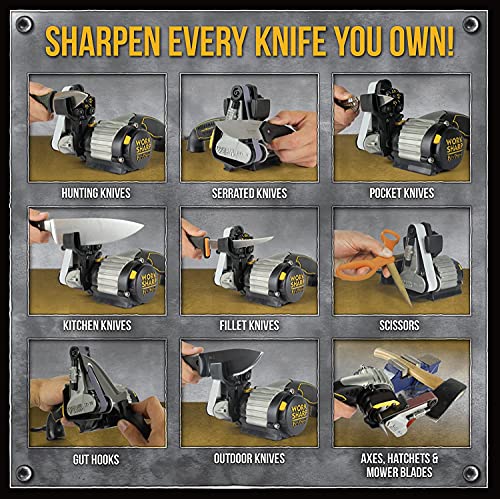 SHARPEN EVERY KNIFE YOU OWN!

WORK SHARP

HUNTING KNIVES

SERRATED KNIVES

WORK SHARP

POCKET KNIVES

WORK SHARP

KITCHEN KNIVES

WORK SHARP

FILLET KNIVES

SCISSORS

GUT HOOKS

WORK SHARP

OUTDOOR KNIVES

AXES, HATCHETS & MOWER BLADES