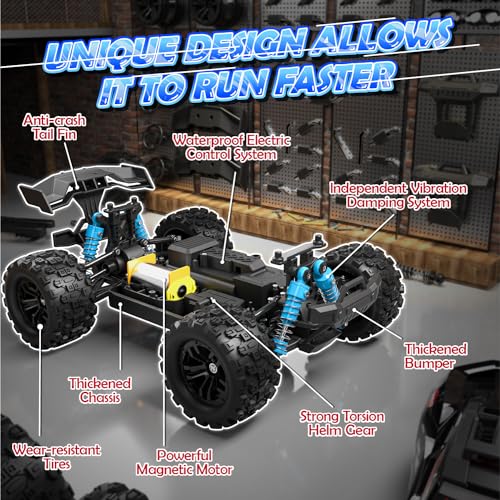 UNIQUE DESIGN ALLOWS IT TO RUN FASTER

Anti-crash Tail Fin

Waterproof Electric Control System

Independent Vibration Damping System

Thickened Bumper

Thickened Chassis

Strong Torsion Helm Gear

Wear-resistant Tires

Powerful Magnetic Motor