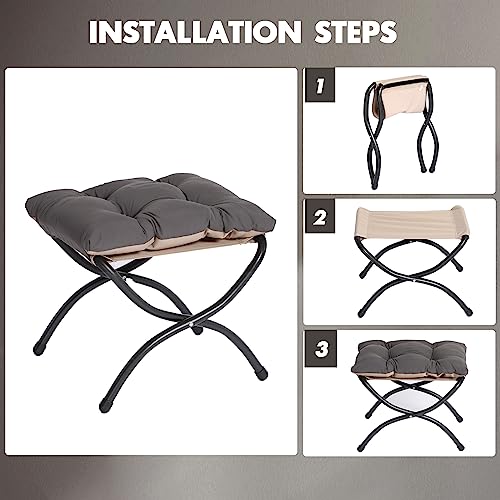 INSTALLATION STEPS

1

2

3