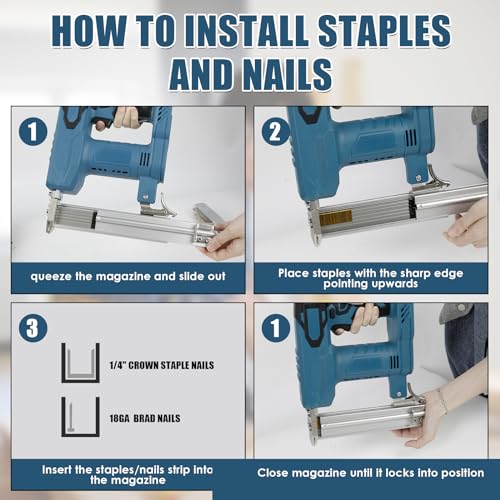 HOW TO INSTALL STAPLES AND NAILS

1

queeze the magazine and slide out

2

Place staples with the sharp edge pointing upwards

3

1/4" CROWN STAPLE NAILS

18GA BRAD NAILS

Insert the staples/nails strip into the magazine

1

Close magazine until it locks into position