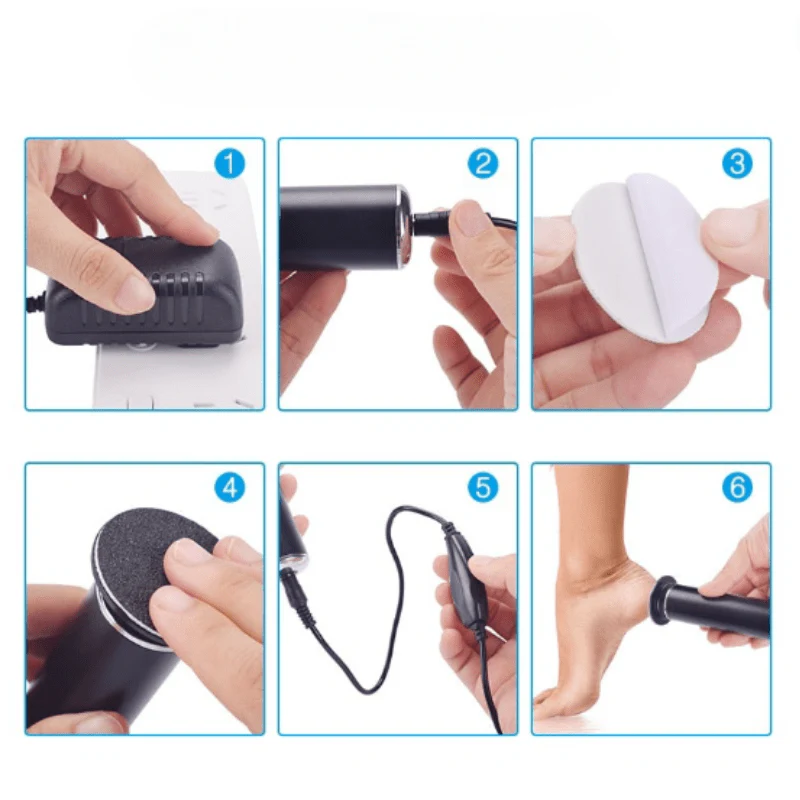 1

2

3

4

5

6