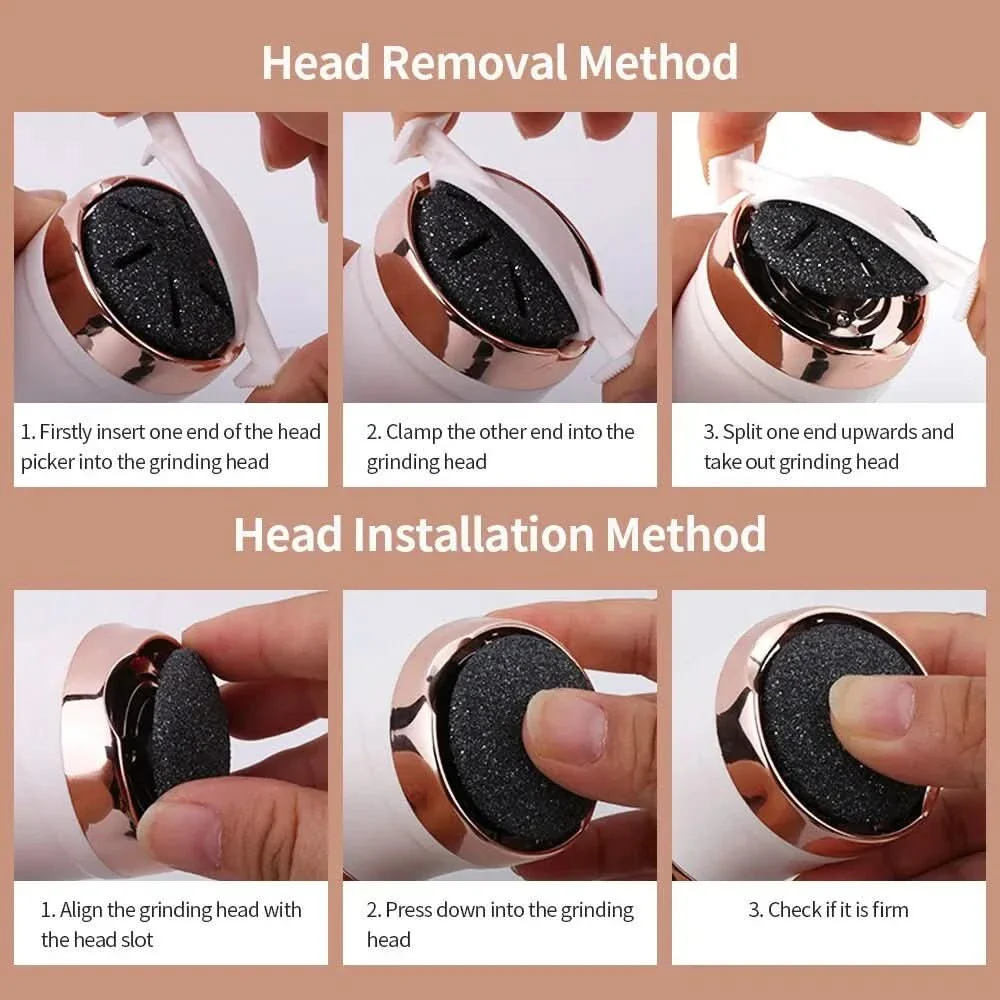 Head Removal Method

1. Firstly insert one end of the head picker into the grinding head

2. Clamp the other end into the grinding head

3. Split one end upwards and take out grinding head

Head Installation Method

1. Align the grinding head with the head slot

2. Press down into the grinding head

3. Check if it is firm