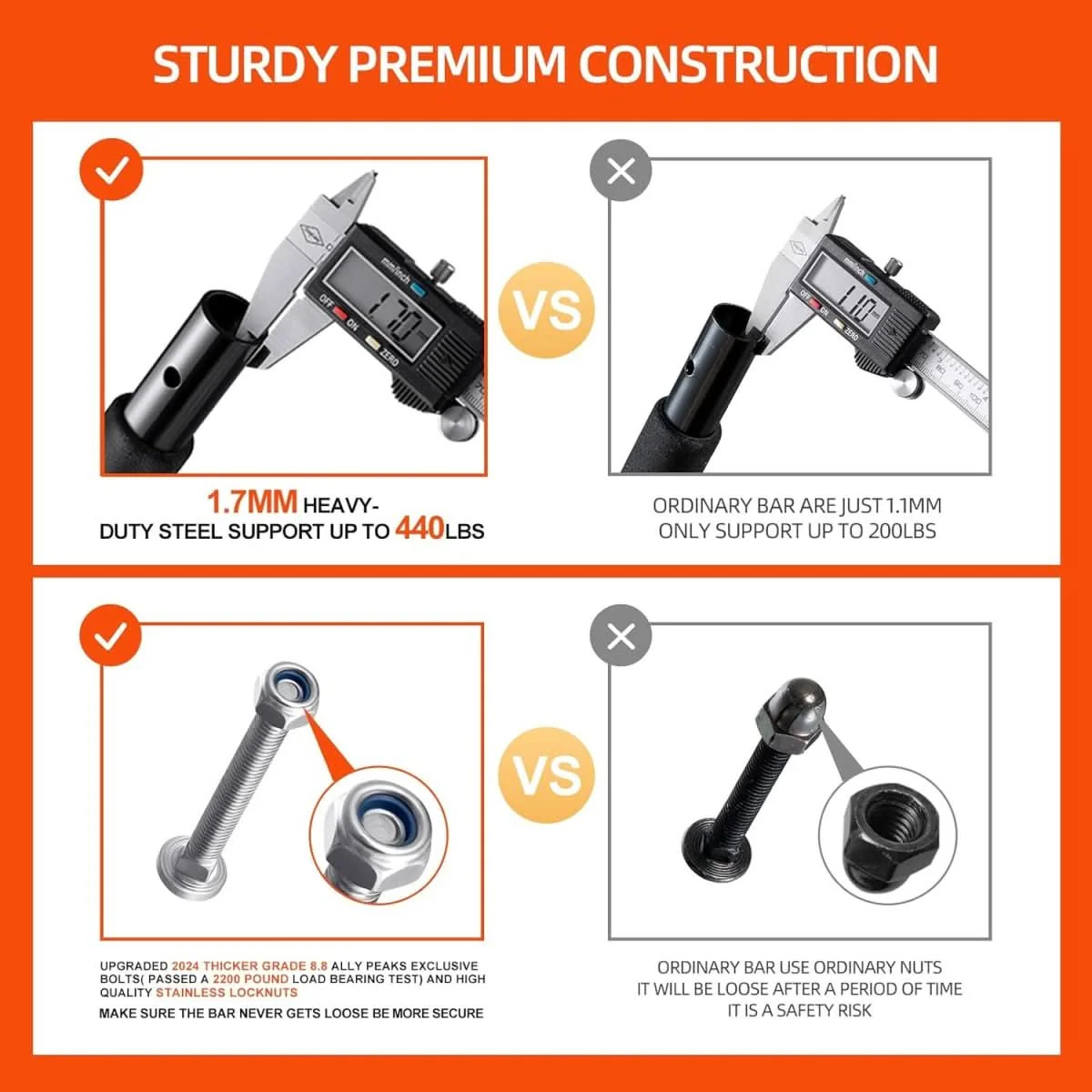 STURDY PREMIUM CONSTRUCTION

mm/inch
OFF ON ZERO
1.70

VS

mm/inch
OFF ON ZERO
1.10

1.7MM HEAVY-DUTY STEEL SUPPORT UP TO 440LBS

ORDINARY BAR ARE JUST 1.1MM ONLY SUPPORT UP TO 200LBS

VS

UPGRADED 2024 THICKER GRADE 8.8 ALLY PEAKS EXCLUSIVE BOLTS( PASSED A 2200 POUND LOAD BEARING TEST) AND HIGH QUALITY STAINLESS LOCKNUTS
MAKE SURE THE BAR NEVER GETS LOOSE BE MORE SECURE

ORDINARY BAR USE ORDINARY NUTS
IT WILL BE LOOSE AFTER A PERIOD OF TIME
IT IS A SAFETY RISK