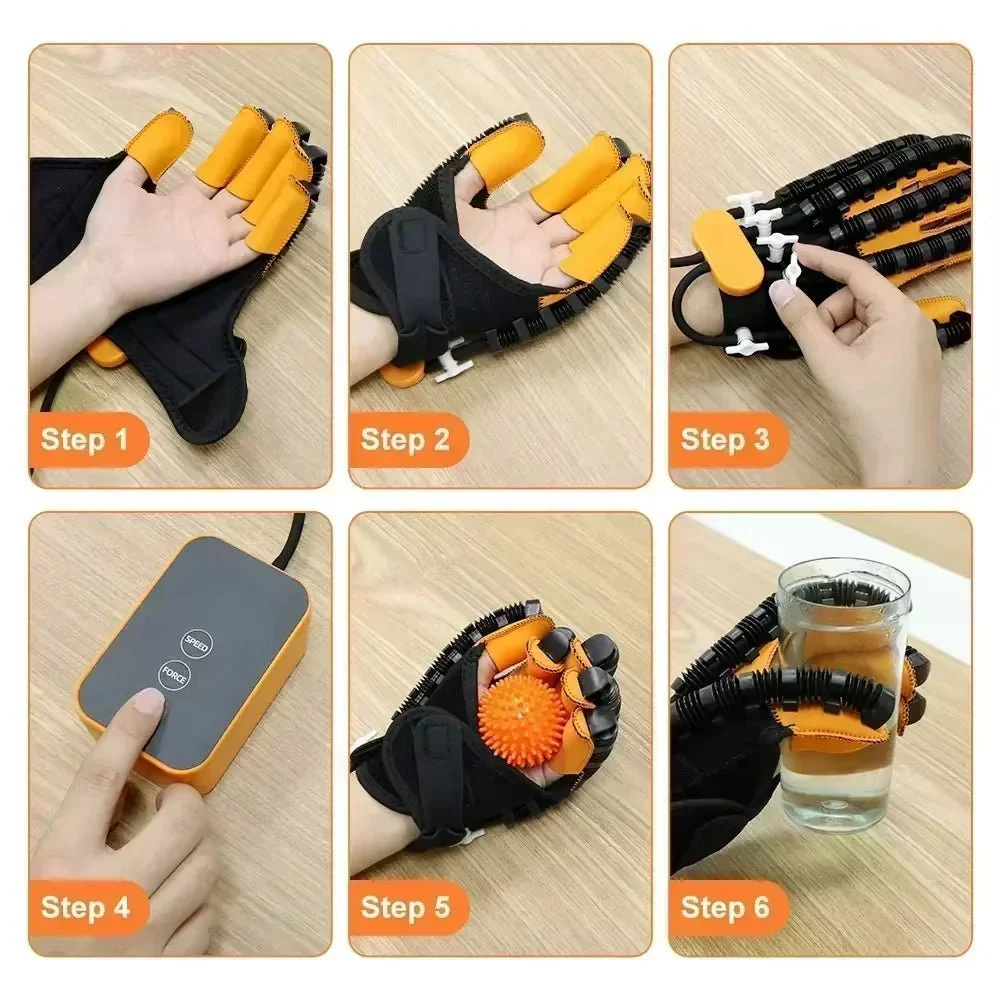 Step 1

Step 2

Step 3

SPEED
FORCE

Step 4

Step 5

Step 6