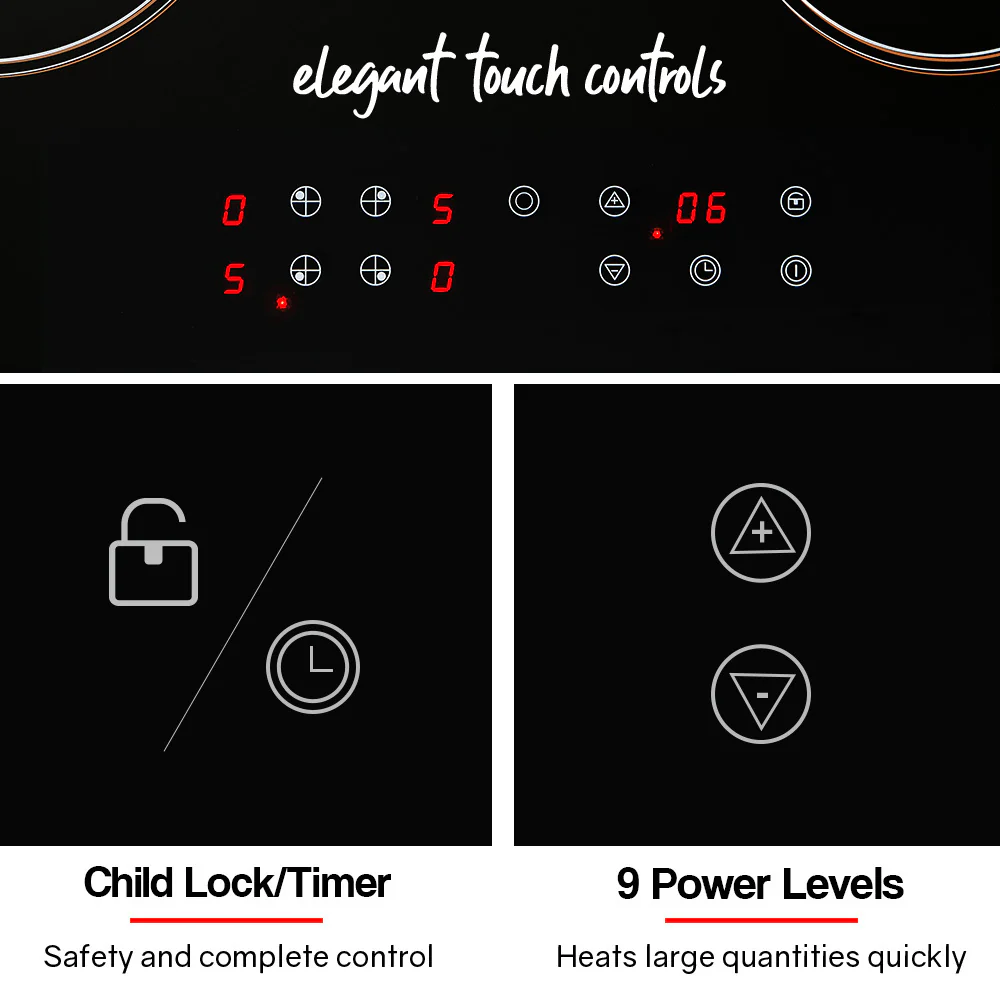 elegant touch controls

0 5 06

5 0

+

-

Child Lock/Timer

Safety and complete control

9 Power Levels

Heats large quantities quickly